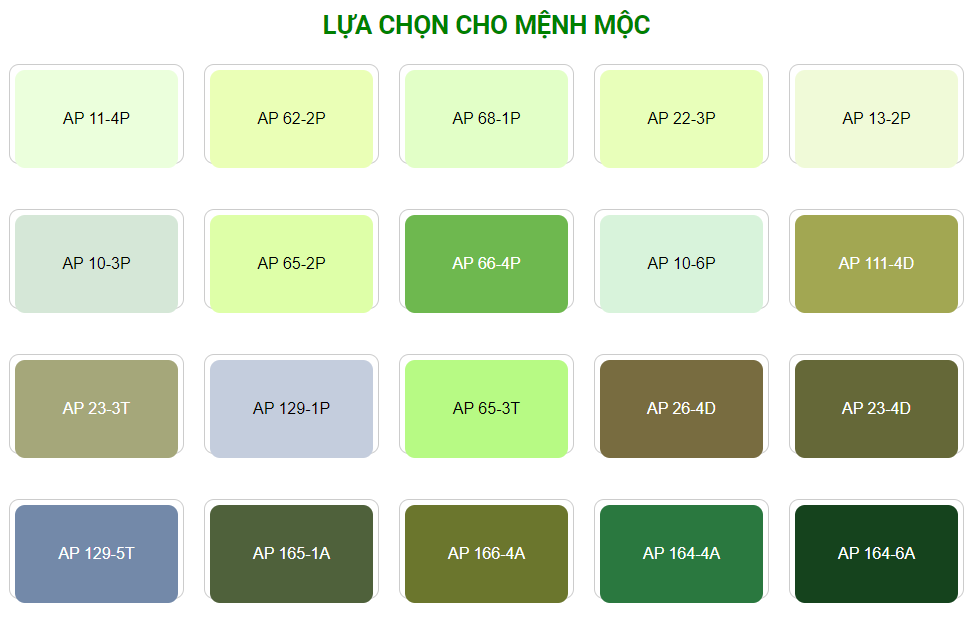 LỰA CHỌN CHO MỆNH MỘC

AP 11-4P
AP 62-2P
AP 68-1P
AP 22-3P
AP 13-2P

AP 10-3P
AP 65-2P
AP 66-4P
AP 10-6P
AP 111-4D

AP 23-3T
AP 129-1P
AP 65-3T
AP 26-4D
AP 23-4D

AP 129-5T
AP 165-1A
AP 166-4A
AP 164-4A
AP 164-6A